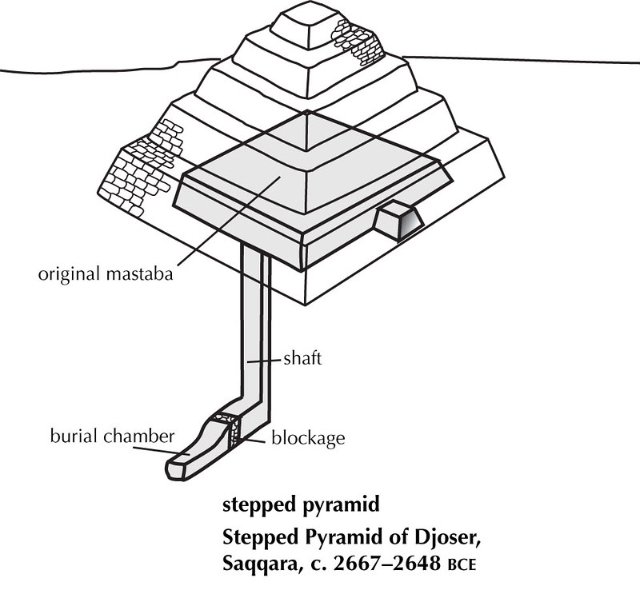 original mastaba

shaft

burial chamber

blockage

stepped pyramid

Stepped Pyramid of Djoser, Saqqara, c. 2667–2648 BCE